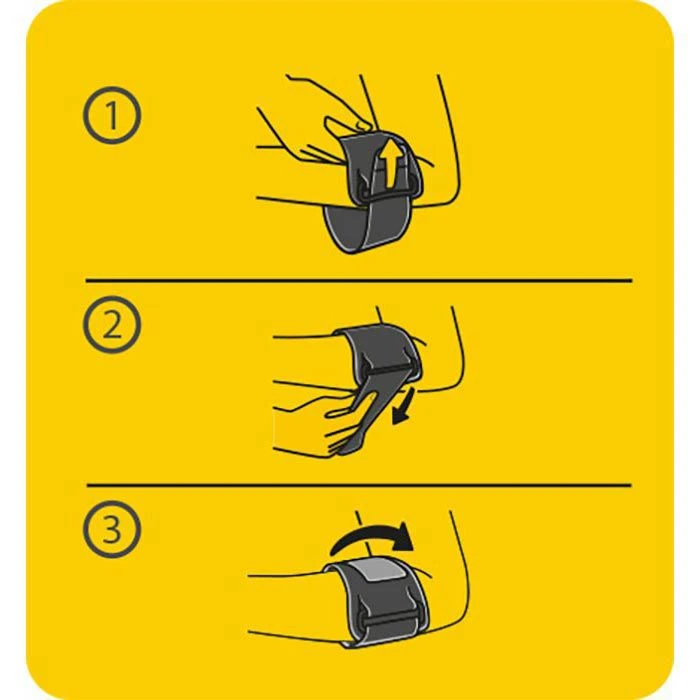 1

2

3